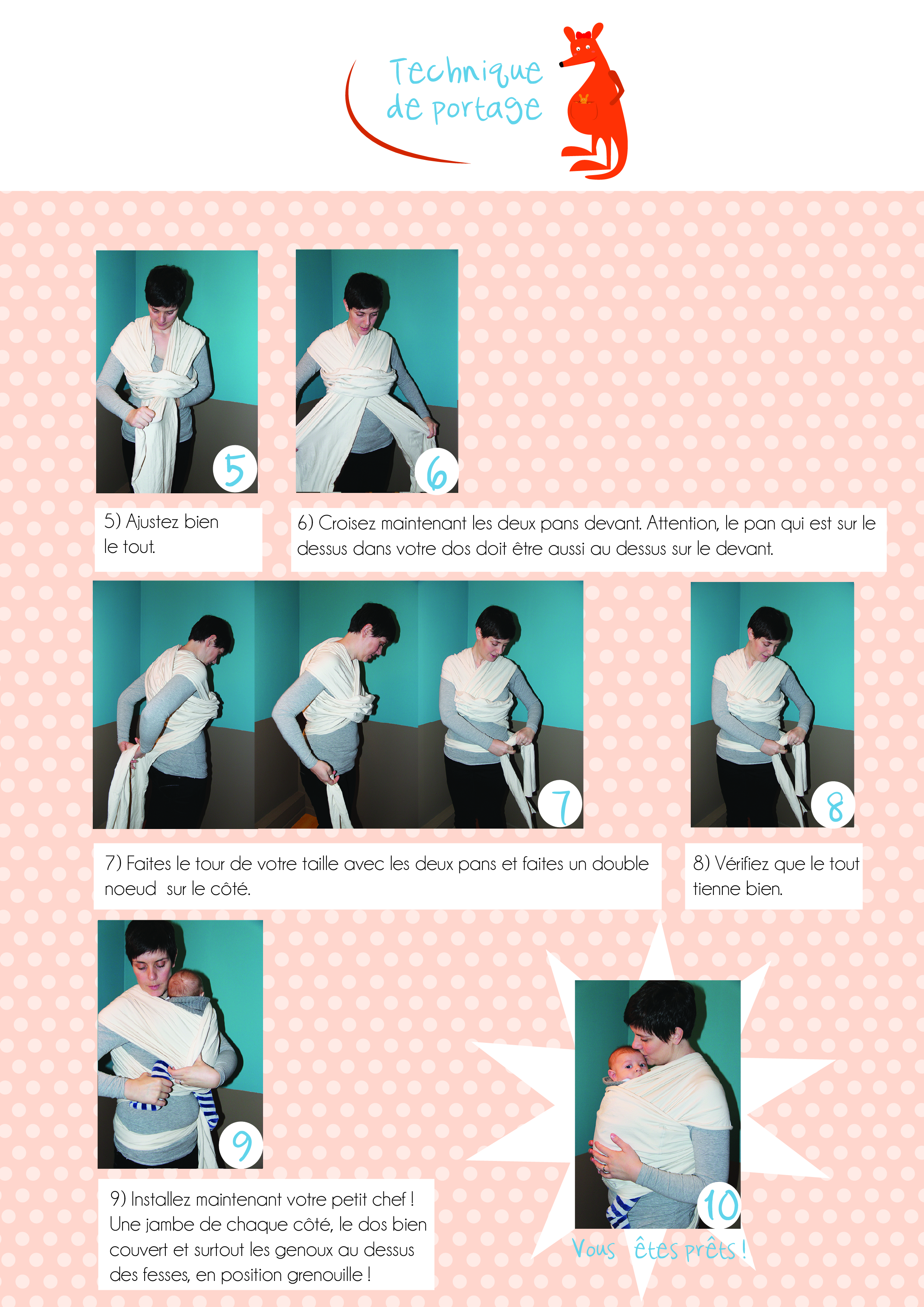 Technique de portage

5

6

5) Ajustez bien le tout.

6) Croisez maintenant les deux pans devant. Attention, le pan qui est sur le dessus dans votre dos doit être aussi au dessus sur le devant.

7

8

7) Faites le tour de votre taille avec les deux pans et faites un double noeud sur le côté.

8) Vérifiez que le tout tienne bien.

9

9) Installez maintenant votre petit chef ! Une jambe de chaque côté, le dos bien couvert et surtout les genoux au dessus des fesses, en position grenouille !

10

Vous êtes prêts !